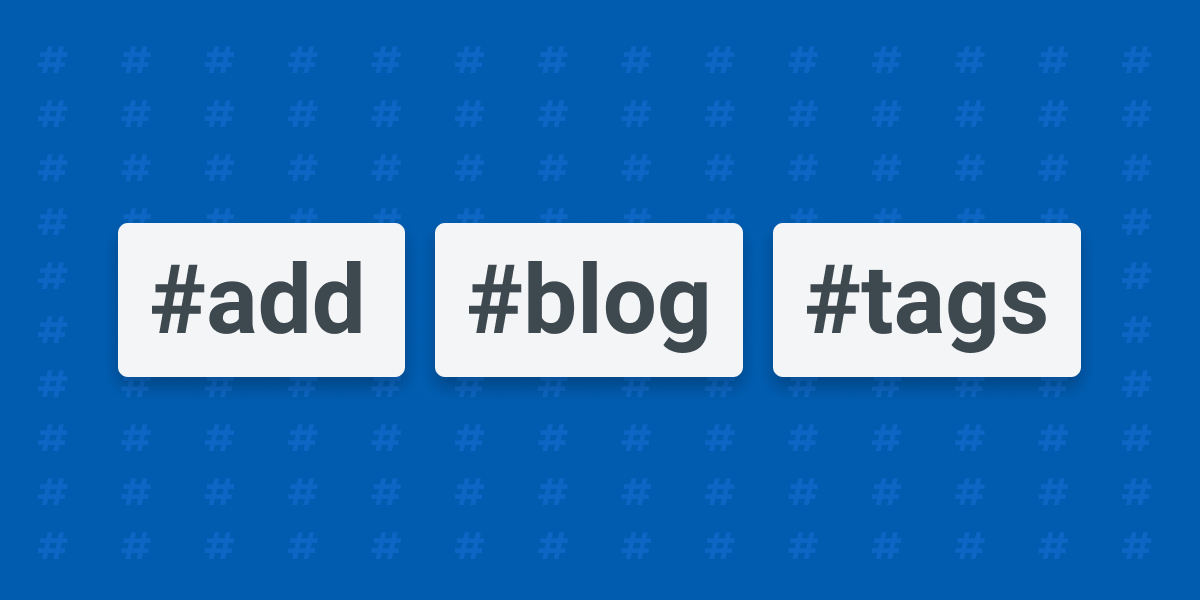 #add #blog #tags